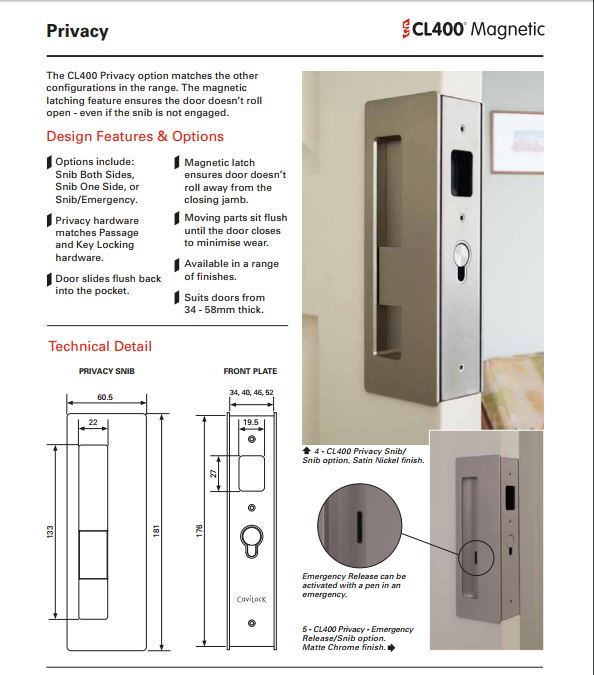 Privacy

CL400® Magnetic

The CL400 Privacy option matches the other configurations in the range. The magnetic latching feature ensures the door doesn't roll open - even if the snib is not engaged.

Design Features & Options

Options include: Snib Both Sides, Snib One Side, or Snib/Emergency.

Privacy hardware matches Passage and Key Locking hardware.

Door slides flush back into the pocket.

Magnetic latch ensures door doesn't roll away from the closing jamb.

Moving parts sit flush until the door closes to minimise wear.

Available in a range of finishes.

Suits doors from 34 - 58mm thick.

Technical Detail

PRIVACY SNIB

60.5

22

133

181

FRONT PLATE

34, 40, 46, 52

19.5

27

176

CaviLock

4 - CL400 Privacy Snib/ Snib option. Satin Nickel finish.

Emergency Release can be activated with a pen in an emergency.

5 - CL400 Privacy - Emergency Release/Snib option. Matte Chrome finish.